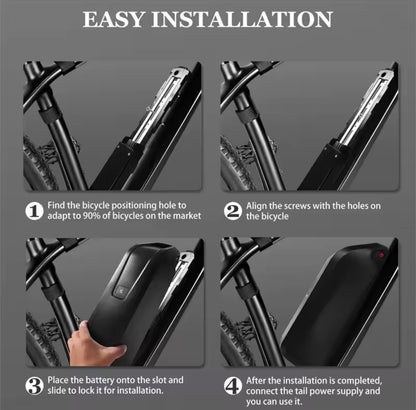 EASY INSTALLATION

1 Find the bicycle positioning hole to adapt to 90% of bicycles on the market

2 Align the screws with the holes on the bicycle

3 Place the battery onto the slot and slide to lock it for installation.

4 After the installation is completed, connect the tail power supply and you can use it.